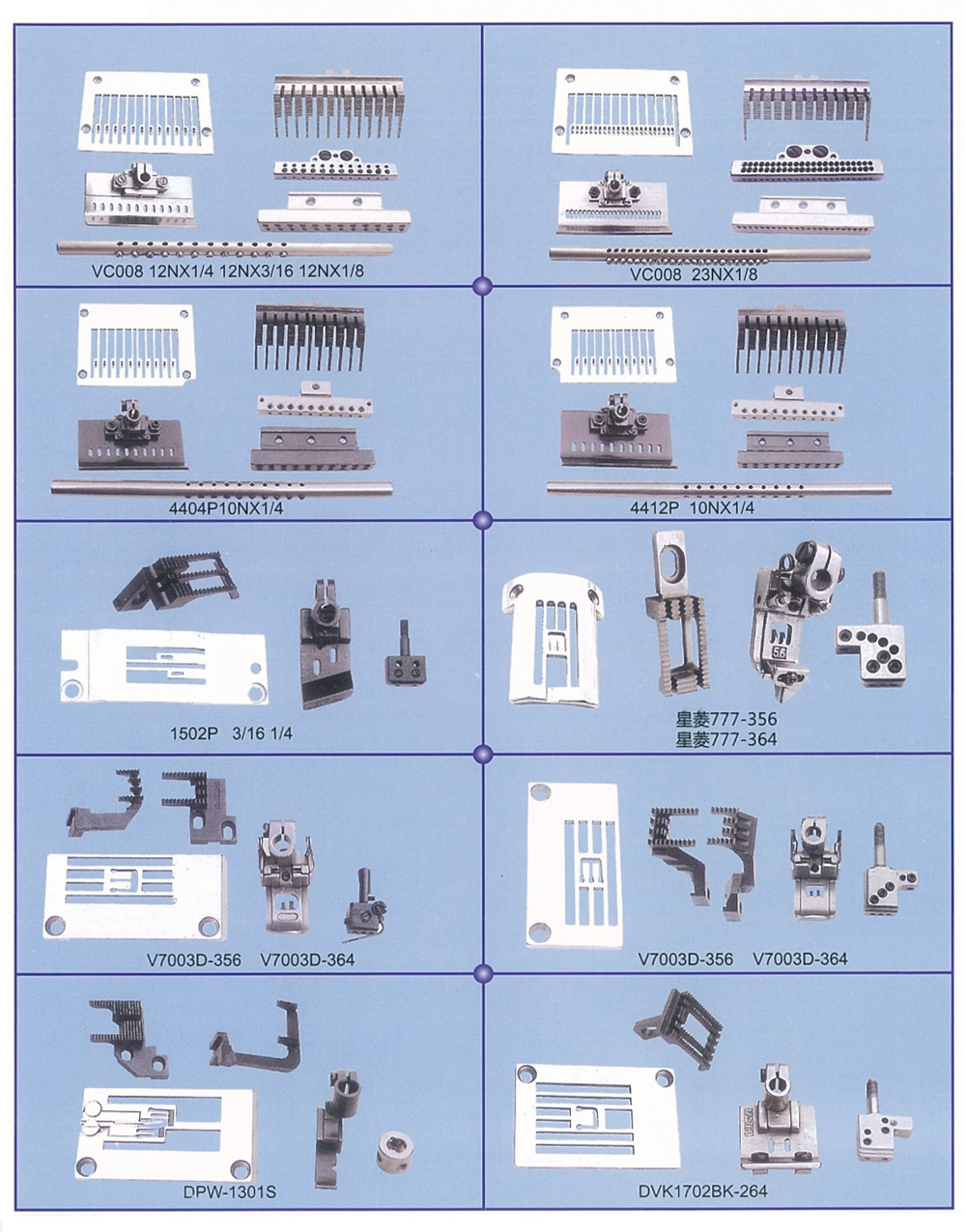 VC008 12NX1/4 12NX3/16 12NX1/8

VC008 23NX1/8

4404P10NX1/4

4412P 10NX1/4

1502P 3/16 1/4

星菱777-356
星菱777-364

V7003D-356 V7003D-364

V7003D-356 V7003D-364

DPW-1301S

DVK1702BK-264